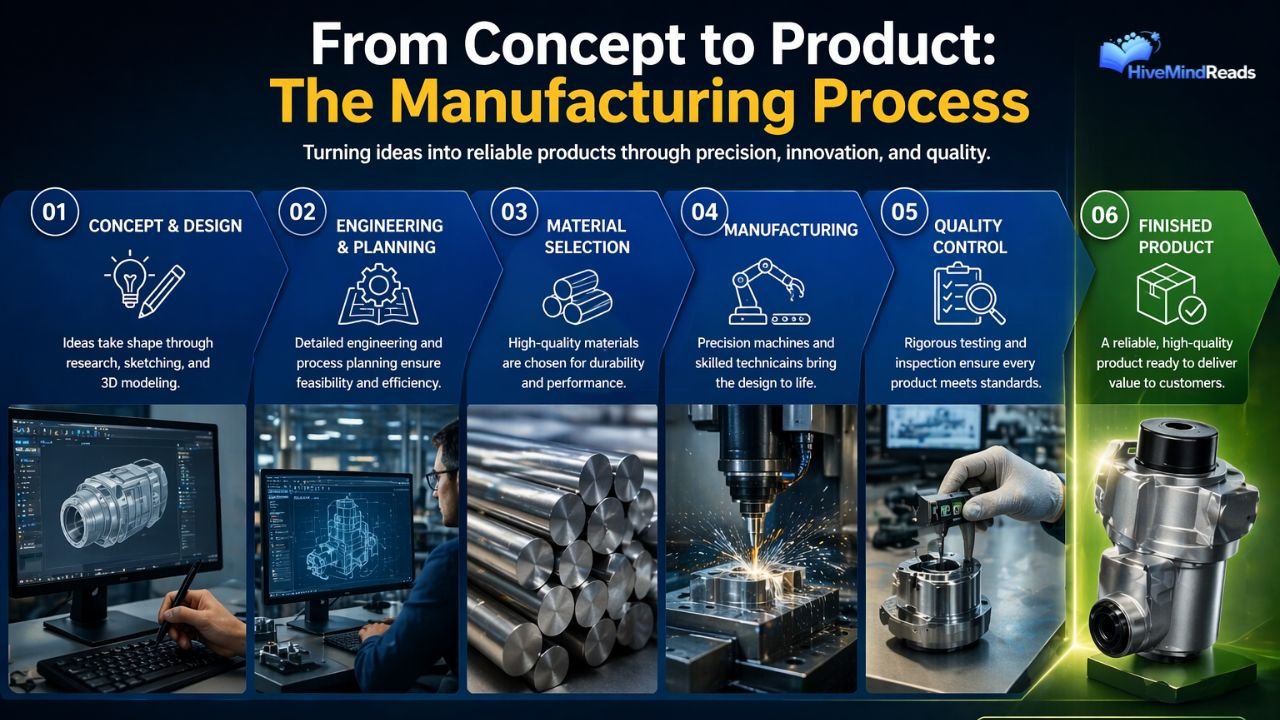 From Concept to Product:
The Manufacturing Process

HiveMindReads

Turning ideas into reliable products through precision, innovation, and quality.

01 CONCEPT & DESIGN

Ideas take shape through research, sketching, and 3D modeling.

02 ENGINEERING & PLANNING

Detailed engineering and process planning ensure feasibility and efficiency.

03 MATERIAL SELECTION

High-quality materials are chosen for durability and performance.

04 MANUFACTURING

Precision machines and skilled technicains bring the design to life.

05 QUALITY CONTROL

Rigorous testing and inspection ensure every product meets standards.

06 FINISHED PRODUCT

A reliable, high-quality product ready to deliver value to customers.